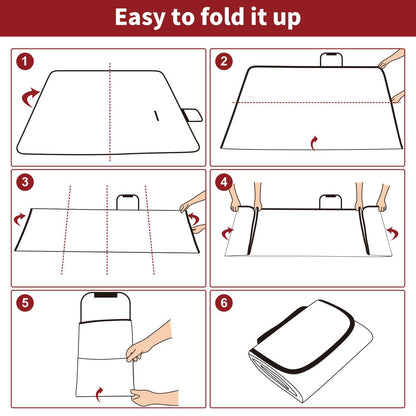 Easy to fold it up

1

2

3

4

5

6