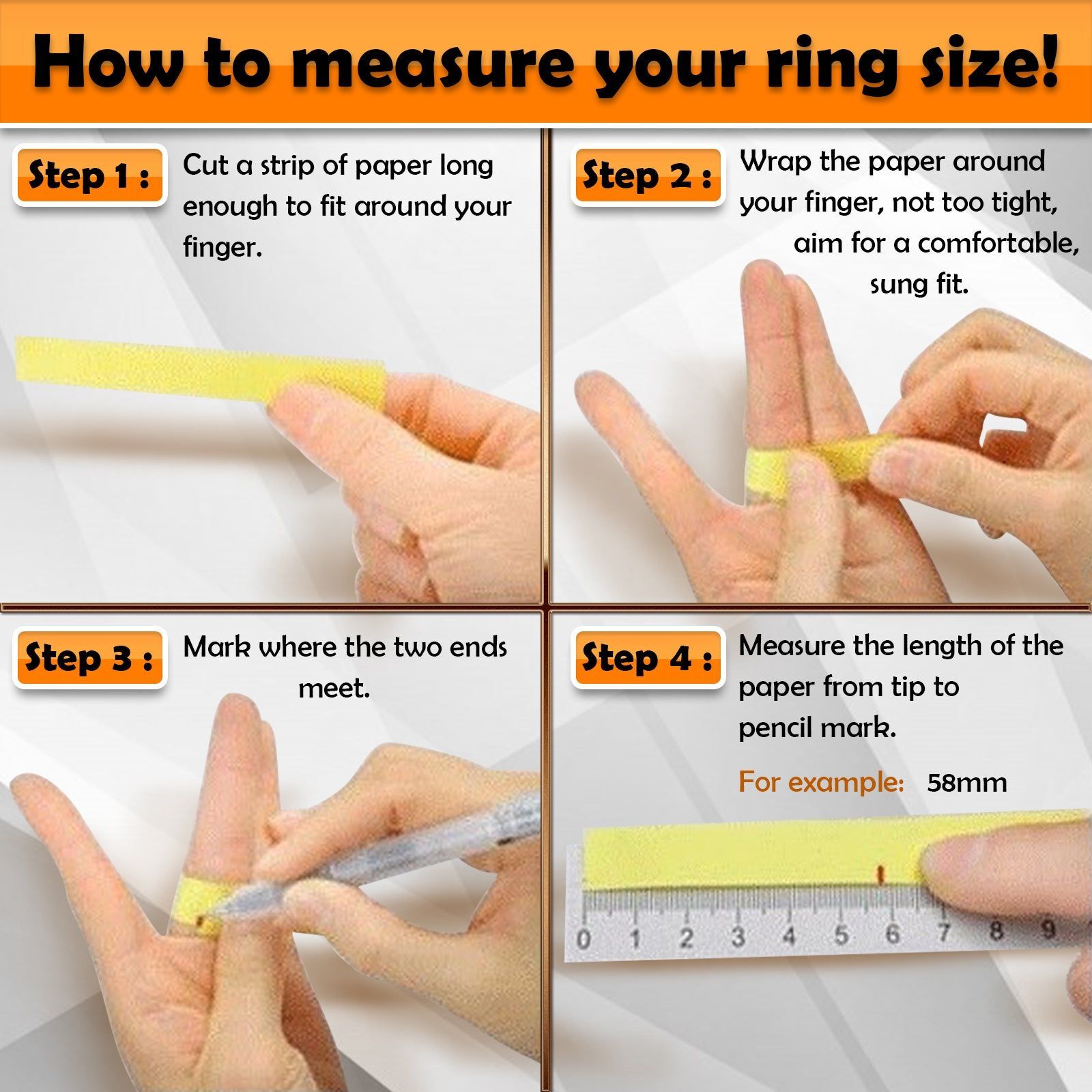 How to measure your ring size!

Step 1 : Cut a strip of paper long enough to fit around your finger.

Step 2 : Wrap the paper around your finger, not too tight, aim for a comfortable, sung fit.

Step 3 : Mark where the two ends meet.

Step 4 : Measure the length of the paper from tip to pencil mark.

For example: 58mm

0 1 2 3 4 5 6 7 8 9