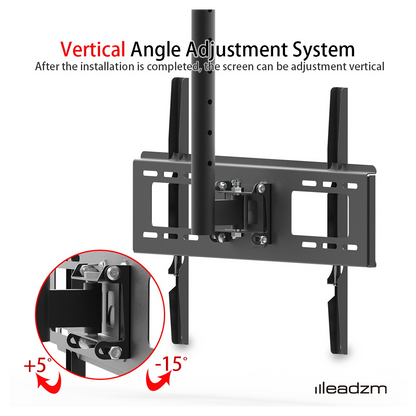 Vertical Angle Adjustment System
After the installation is completed, the screen can be adjustment vertical

+5°

-15°

leadzm