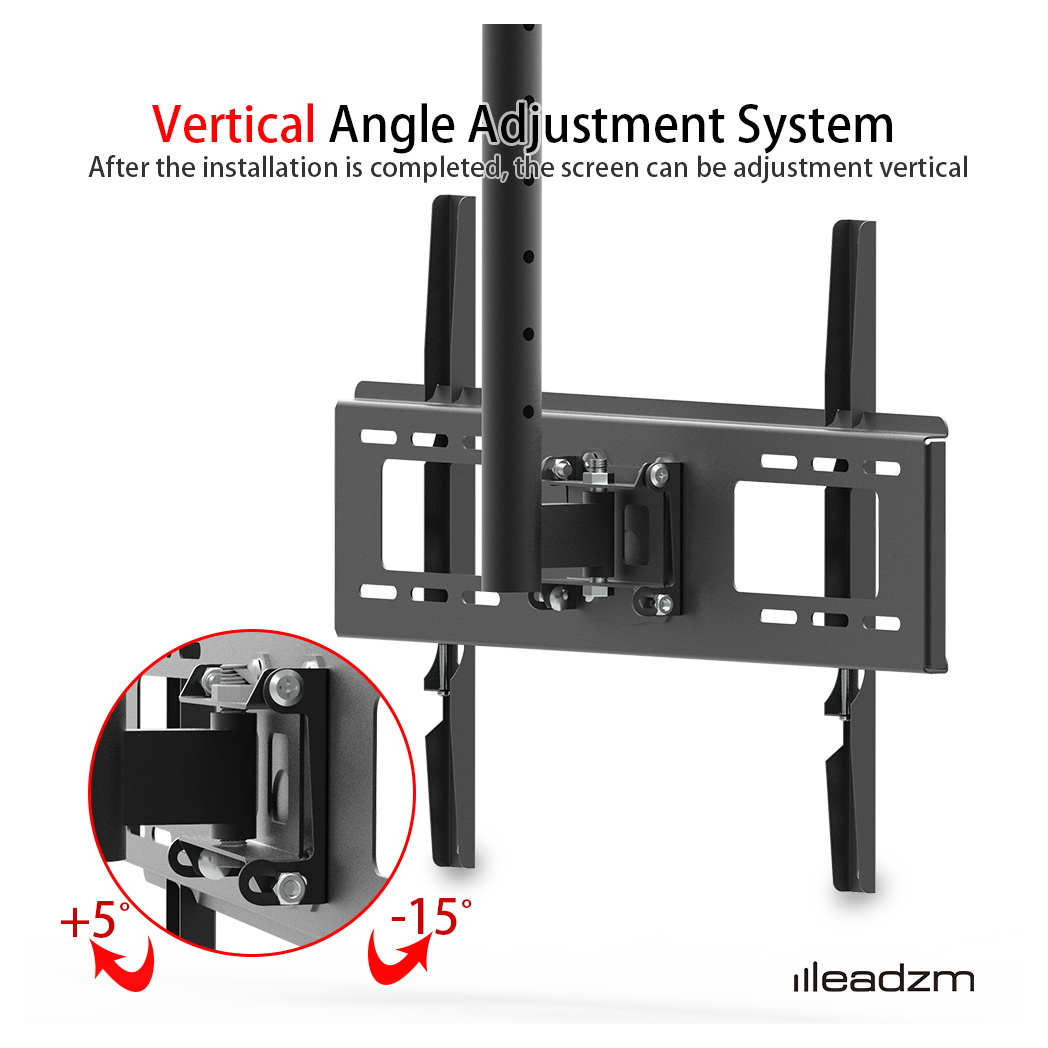 Vertical Angle Adjustment System
After the installation is completed, the screen can be adjustment vertical

+5°

-15°

leadzm