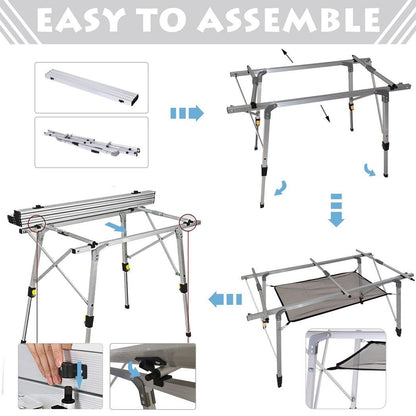 EASY TO ASSEMBLE