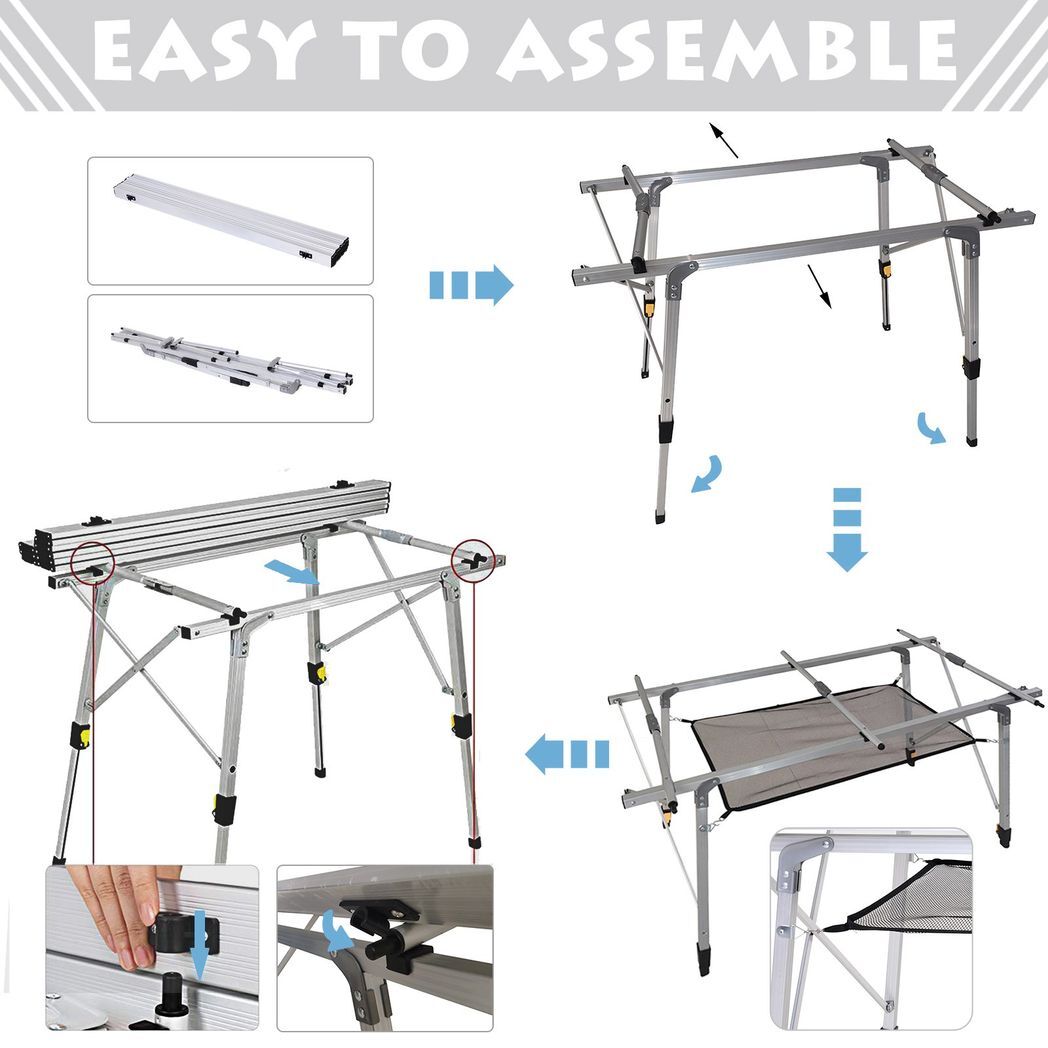 EASY TO ASSEMBLE