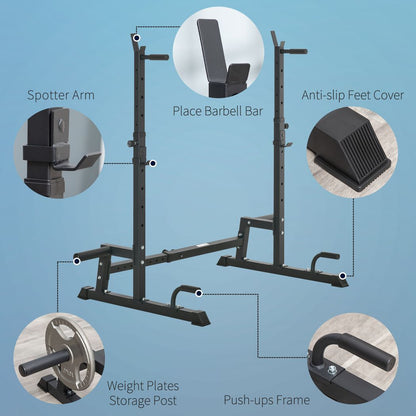 Spotter Arm

Place Barbell Bar

Anti-slip Feet Cover

Weight Plates Storage Post

Push-ups Frame