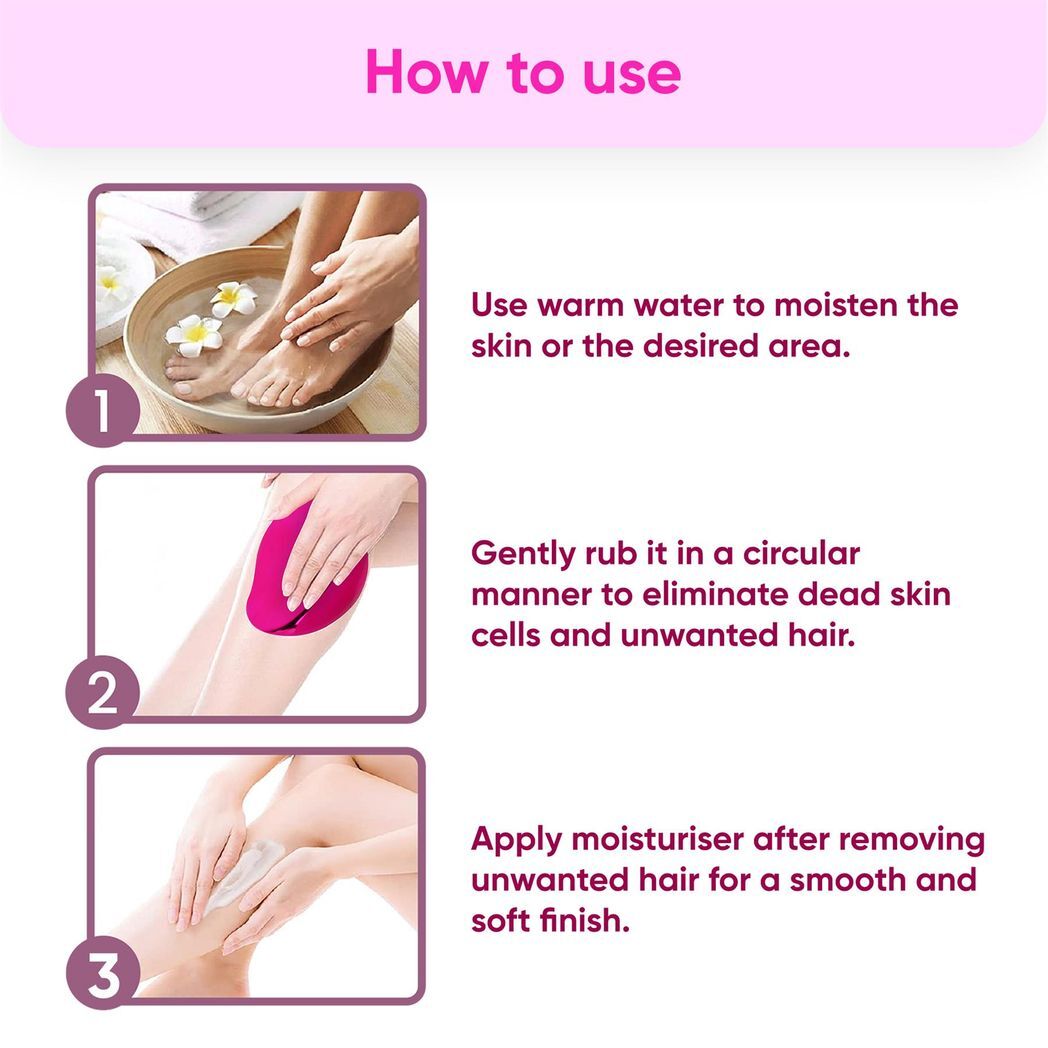 How to use

1

Use warm water to moisten the skin or the desired area.

2

Gently rub it in a circular manner to eliminate dead skin cells and unwanted hair.

3

Apply moisturiser after removing unwanted hair for a smooth and soft finish.