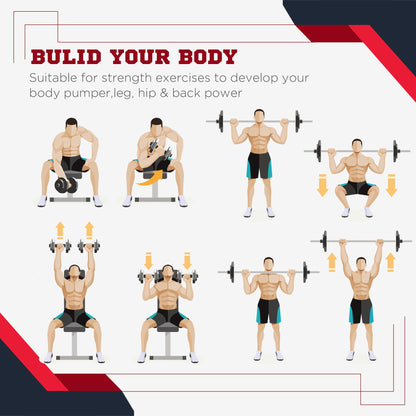 BULID YOUR BODY

Suitable for strength exercises to develop your body pumper,leg, hip & back power