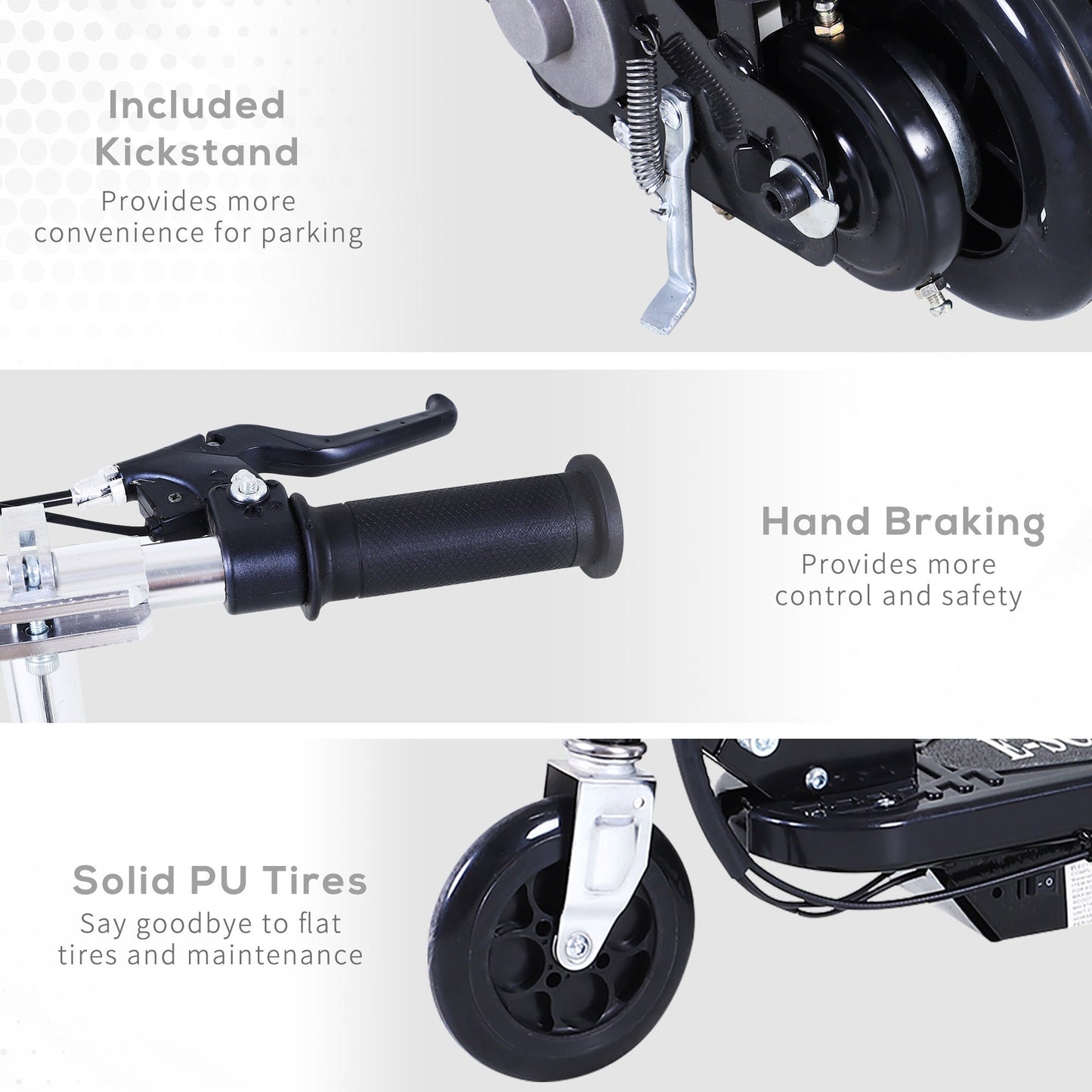 Included Kickstand
Provides more convenience for parking

Hand Braking
Provides more control and safety

Solid PU Tires
Say goodbye to flat tires and maintenance