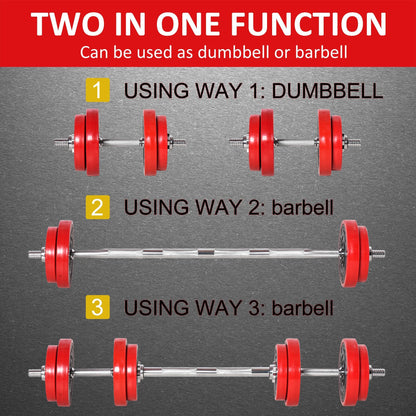 TWO IN ONE FUNCTION
Can be used as dumbbell or barbell

1 USING WAY 1: DUMBBELL

2 USING WAY 2: barbell

3 USING WAY 3: barbell