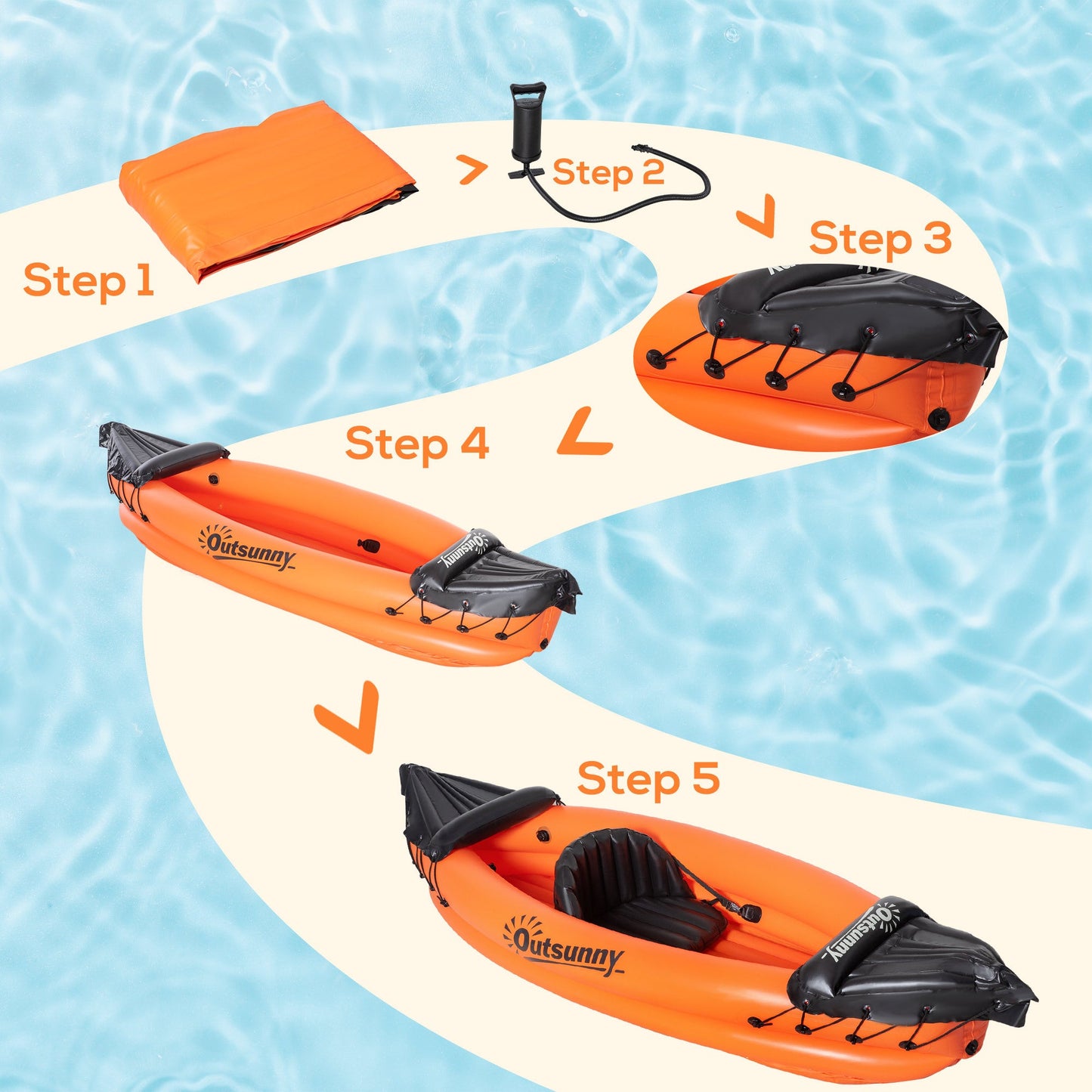 Step 1

Step 2

Step 3

Step 4

Outsunny

Outsunny

Step 5

Outsunny

Outsunny