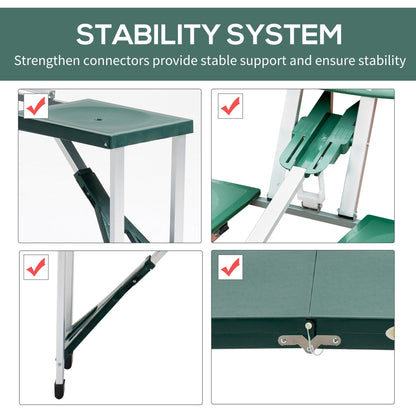 STABILITY SYSTEM

Strengthen connectors provide stable support and ensure stability