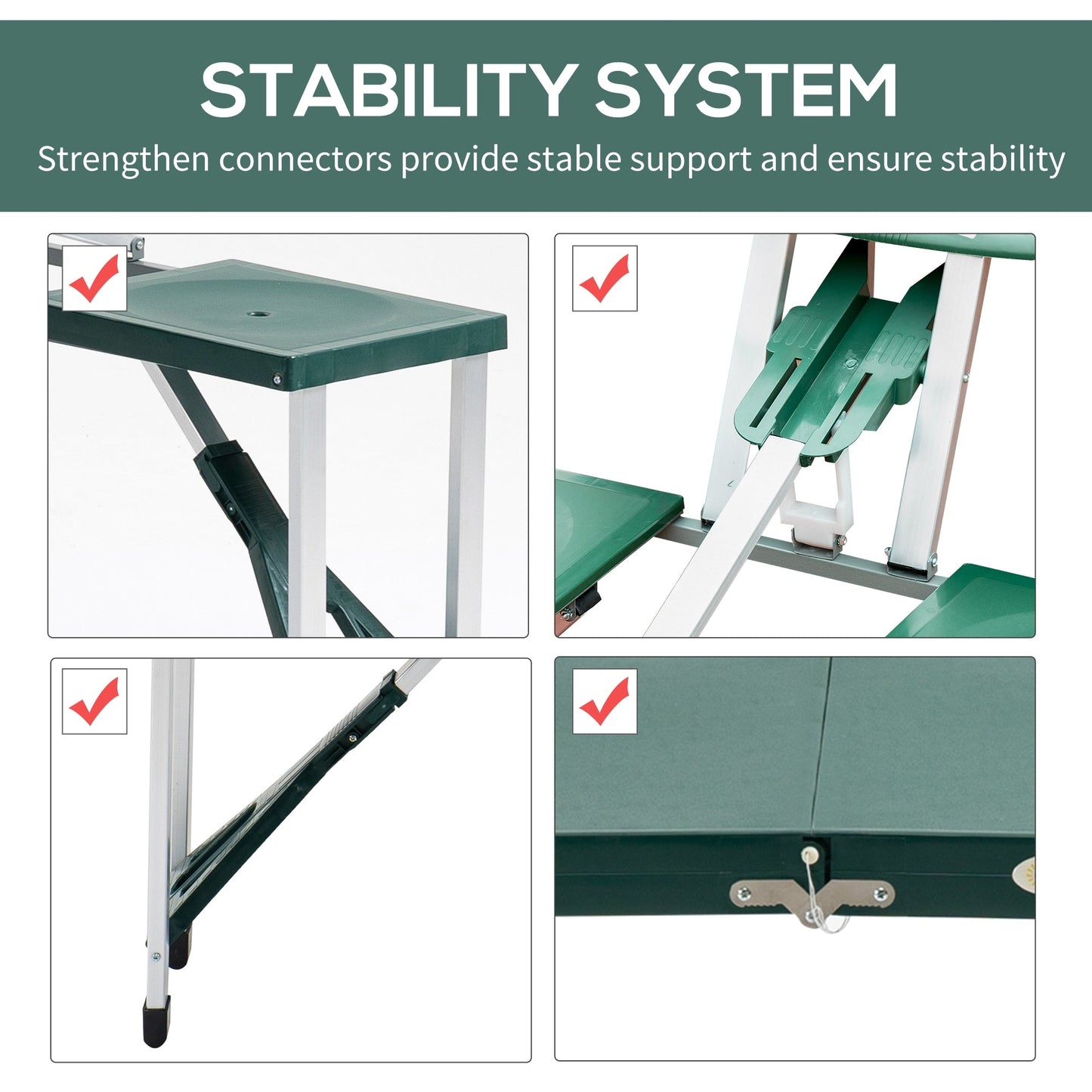 STABILITY SYSTEM

Strengthen connectors provide stable support and ensure stability