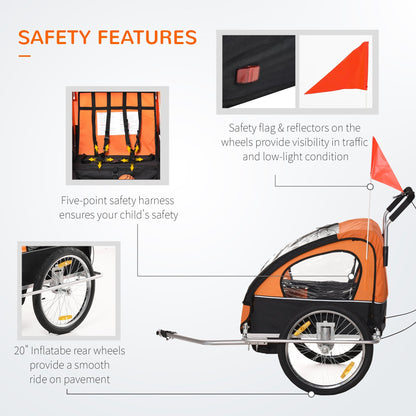 SAFETY FEATURES

Safety flag & reflectors on the wheels provide visibility in traffic and low-light condition

Five-point safety harness ensures your child's safety

20" Inflatabe rear wheels provide a smooth ride on pavement