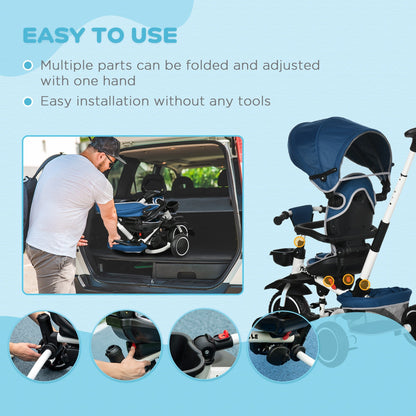 EASY TO USE

Multiple parts can be folded and adjusted with one hand

Easy installation without any tools