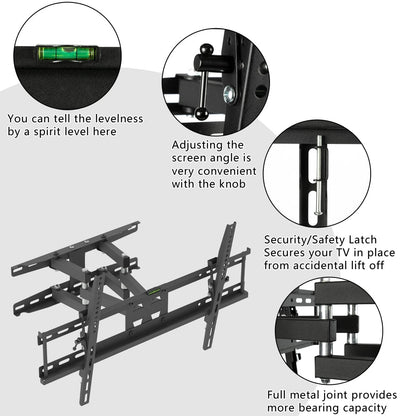 You can tell the levelness by a spirit level here

Adjusting the screen angle is very convenient with the knob

Security/Safety Latch Secures your TV in place from accidental lift off

Full metal joint provides more bearing capacity