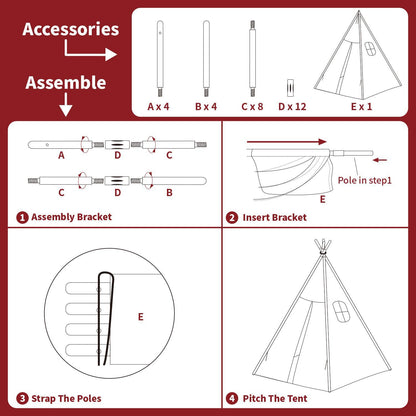 Accessories

Assemble

A x 4  B x 4  C x 8  D x 12  E x 1

A  D  C

C  D  B

1 Assembly Bracket

Pole in step1

E

2 Insert Bracket

E

3 Strap The Poles

4 Pitch The Tent