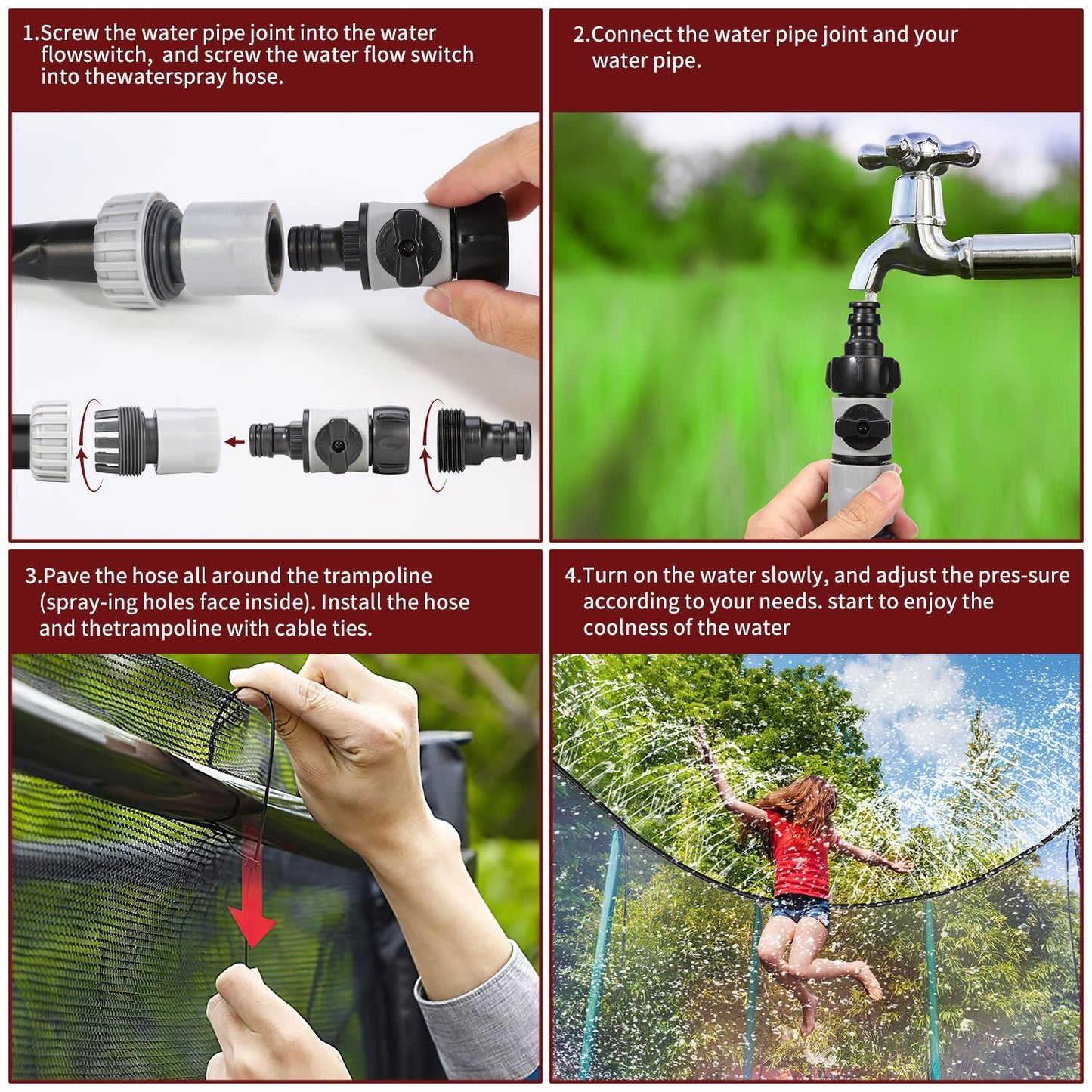 1.Screw the water pipe joint into the water flowswitch, and screw the water flow switch into thewaterspray hose.

2.Connect the water pipe joint and your water pipe.

ON

3.Pave the hose all around the trampoline (spray-ing holes face inside). Install the hose and thetrampoline with cable ties.

4.Turn on the water slowly, and adjust the pres-sure according to your needs. start to enjoy the coolness of the water