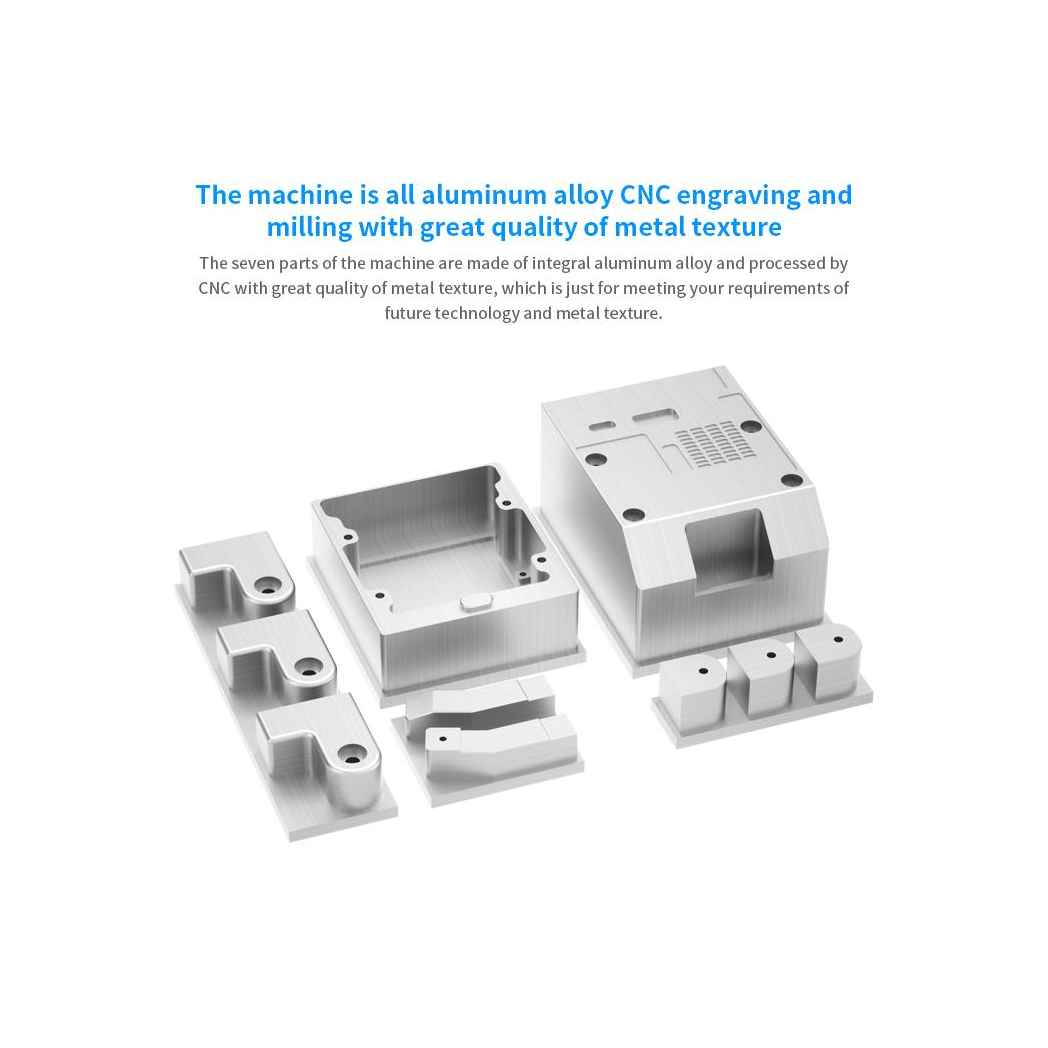 The machine is all aluminum alloy CNC engraving and milling with great quality of metal texture

The seven parts of the machine are made of integral aluminum alloy and processed by CNC with great quality of metal texture, which is just for meeting your requirements of future technology and metal texture.