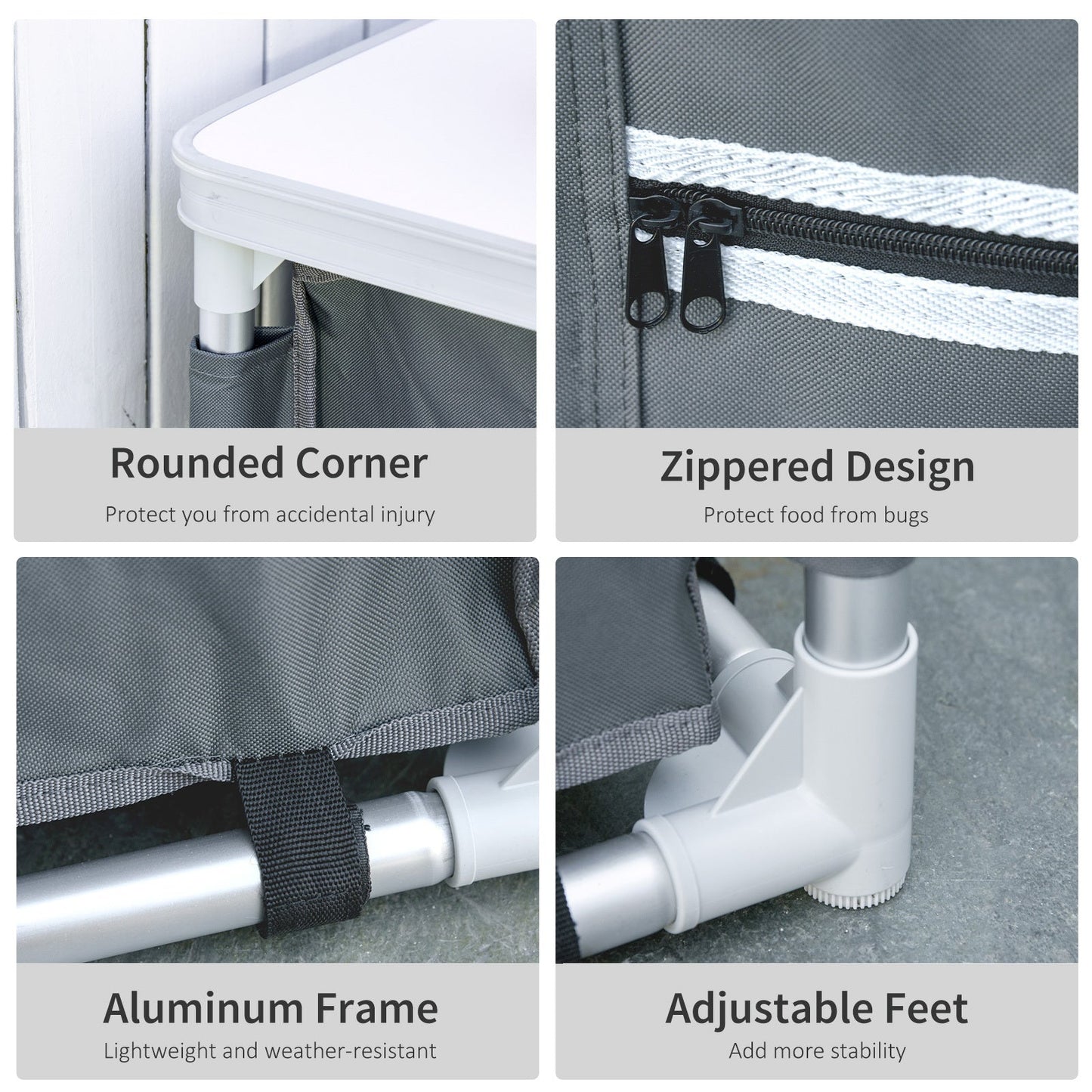 Rounded Corner
Protect you from accidental injury

Zippered Design
Protect food from bugs

Aluminum Frame
Lightweight and weather-resistant

Adjustable Feet
Add more stability